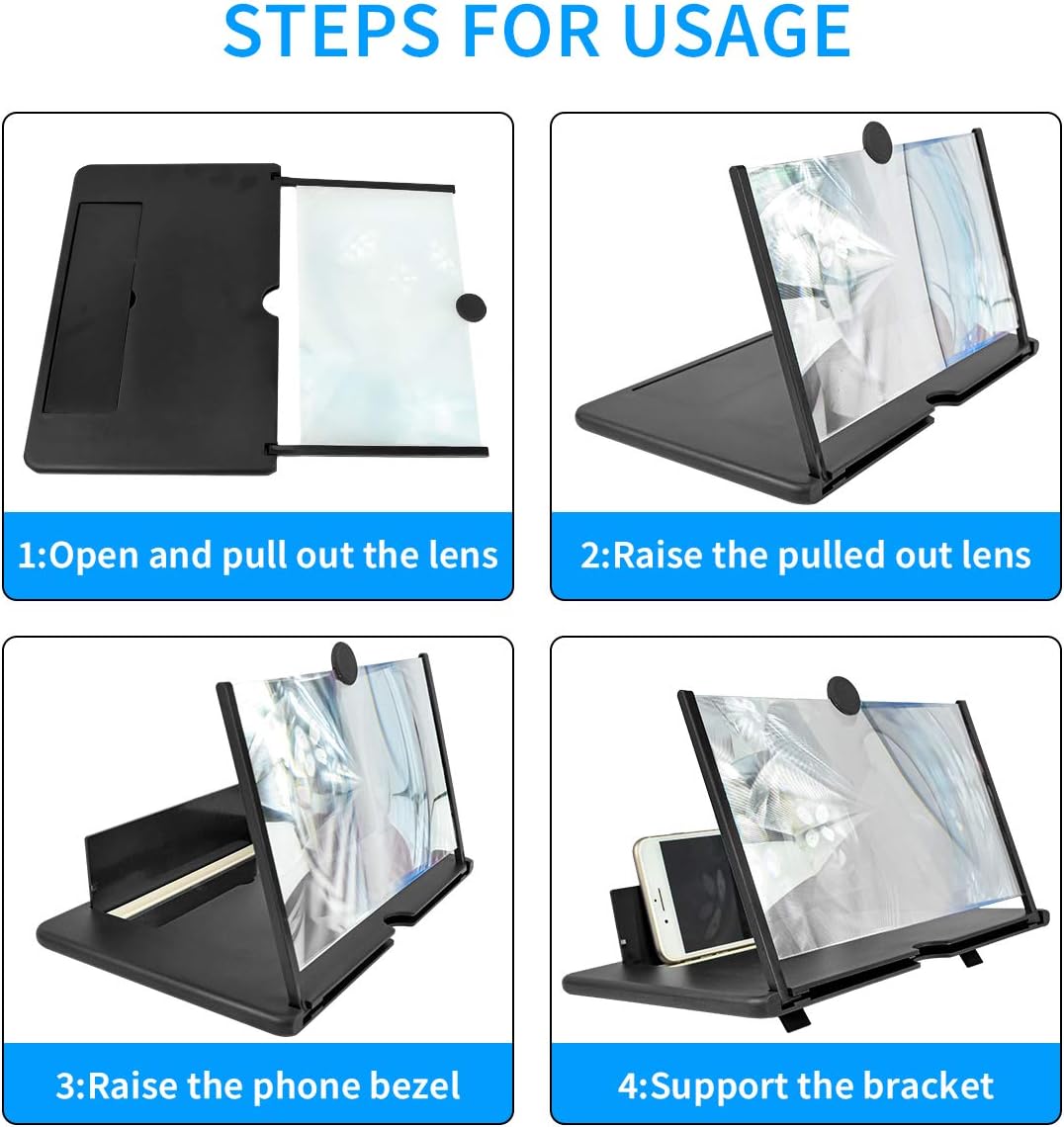 STEPS FOR USAGE

1:Open and pull out the lens

2:Raise the pulled out lens

3:Raise the phone bezel

4:Support the bracket