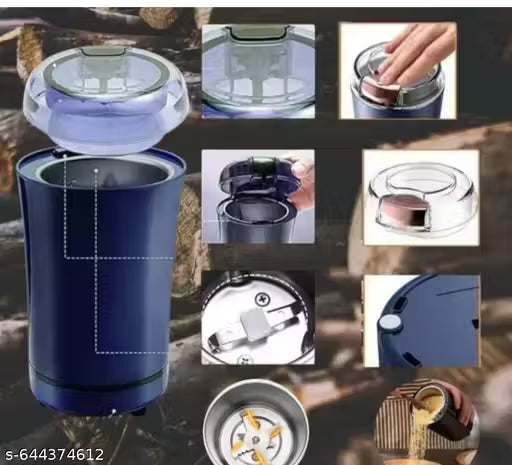 s-644374612